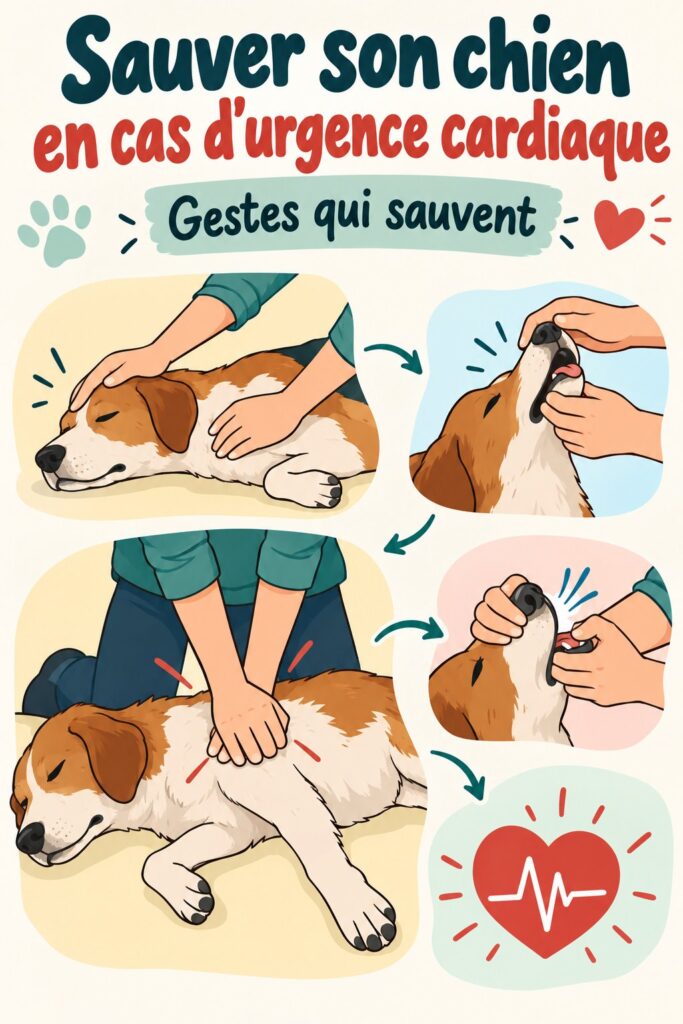 Sauver son chien
en cas d'urgence cardiaque

Gestes qui sauvent